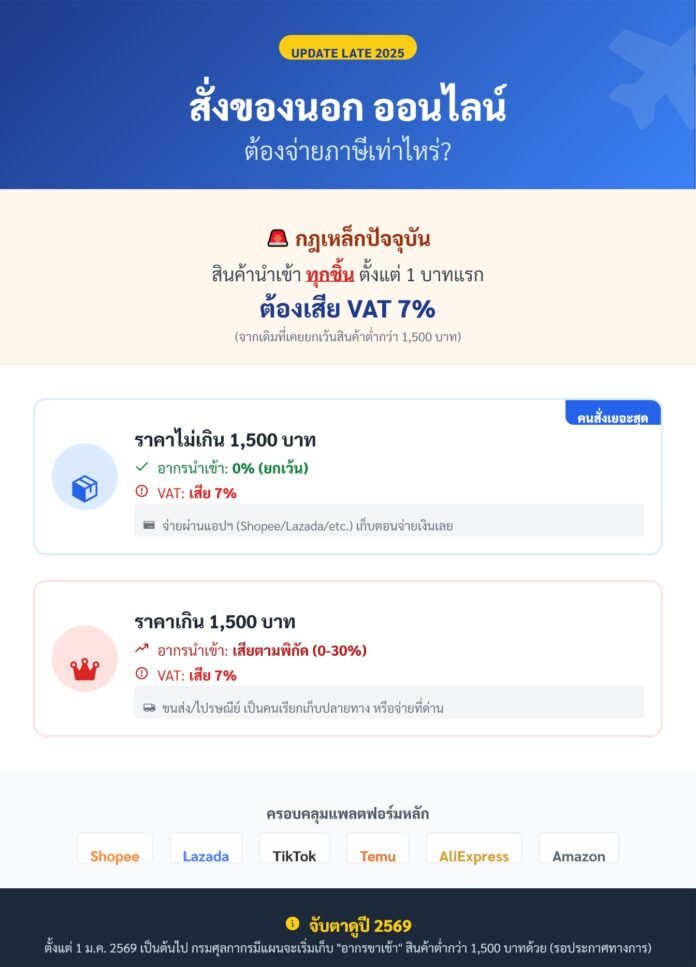 UPDATE LATE 2025

สั่งของนอก ออนไลน์
ต้องจ่ายภาษีเท่าไหร่?

กฎเหล็กปัจจุบัน
สินค้านำเข้า ทุกชิ้น ตั้งแต่ 1 บาทแรก
ต้องเสีย VAT 7%
(จากเดิมที่เคยยกเว้นสินค้าต่ำกว่า 1,500 บาท)

คนสั่งเยอะสุด
ราคาไม่เกิน 1,500 บาท
อากรนำเข้า: 0% (ยกเว้น)
VAT: เสีย 7%
จ่ายผ่านแอปฯ (Shopee/Lazada/etc.) เก็บตอนจ่ายเงินเลย

ราคาเกิน 1,500 บาท
อากรนำเข้า: เสียตามพิกัด (0-30%)
VAT: เสีย 7%
ขนส่ง/ไปรษณีย์ เป็นคนเรียกเก็บปลายทาง หรือจ่ายที่ด่าน

ครอบคลุมแพลตฟอร์มหลัก
Shopee Lazada TikTok Temu AliExpress Amazon

จับตาดูปี 2569
ตั้งแต่ 1 ม.ค. 2569 เป็นต้นไป กรมศุลกากรมีแผนจะเริ่มเก็บ "อากรขาเข้า" สินค้าต่ำกว่า 1,500 บาทด้วย (รอประกาศทางการ)